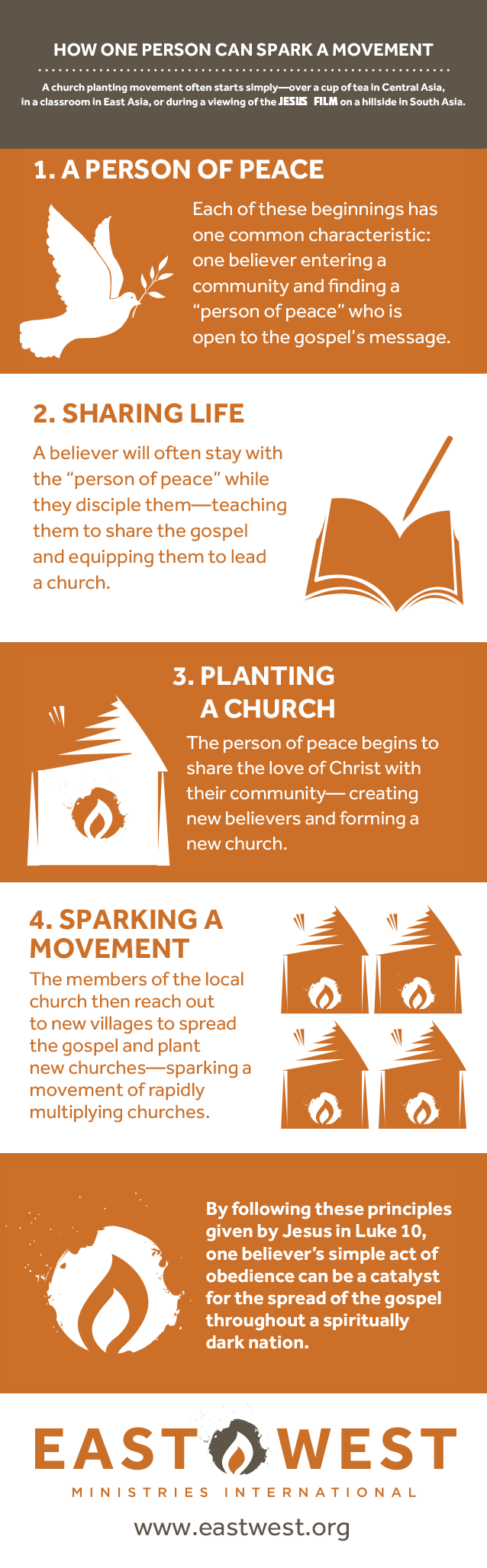 HOW ONE PERSON CAN SPARK A MOVEMENT

A church planting movement often starts simply—over a cup of tea in Central Asia, in a classroom in East Asia, or during a viewing of the JESUS FILM on a hillside in South Asia.

1. A PERSON OF PEACE

Each of these beginnings has one common characteristic: one believer entering a community and finding a "person of peace" who is open to the gospel's message.

2. SHARING LIFE

A believer will often stay with the "person of peace" while they disciple them—teaching them to share the gospel and equipping them to lead a church.

3. PLANTING A CHURCH

The person of peace begins to share the love of Christ with their community— creating new believers and forming a new church.

4. SPARKING A MOVEMENT

The members of the local church then reach out to new villages to spread the gospel and plant new churches—sparking a movement of rapidly multiplying churches.

By following these principles given by Jesus in Luke 10, one believer's simple act of obedience can be a catalyst for the spread of the gospel throughout a spiritually dark nation.

EAST WEST
MINISTRIES INTERNATIONAL
www.eastwest.org